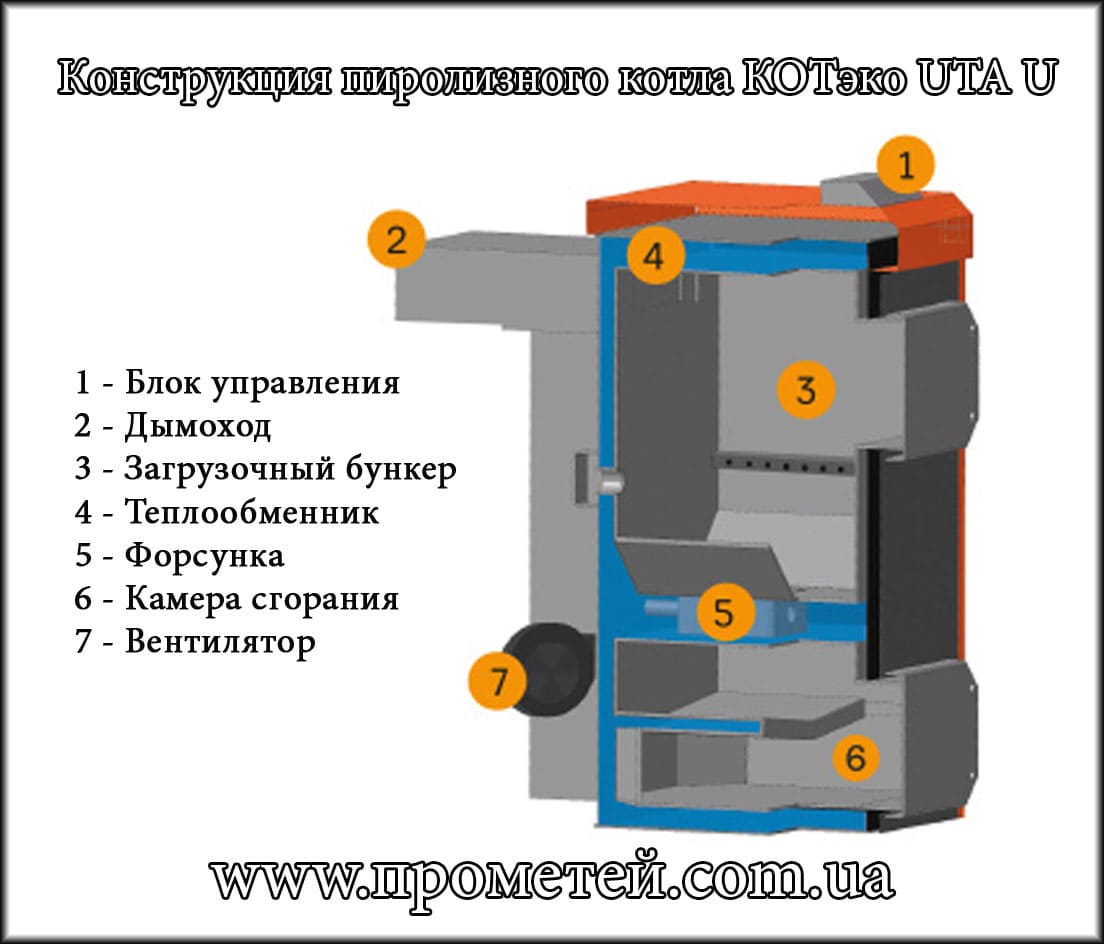 Конструкция пиролизного котла КОТэко UTA U

1

2

4

3

5

7

6

1 - Блок управления
2 - Дымоход
3 - Загрузочный бункер
4 - Теплообменник
5 - Форсунка
6 - Камера сгорания
7 - Вентилятор

www.прометей.com.ua